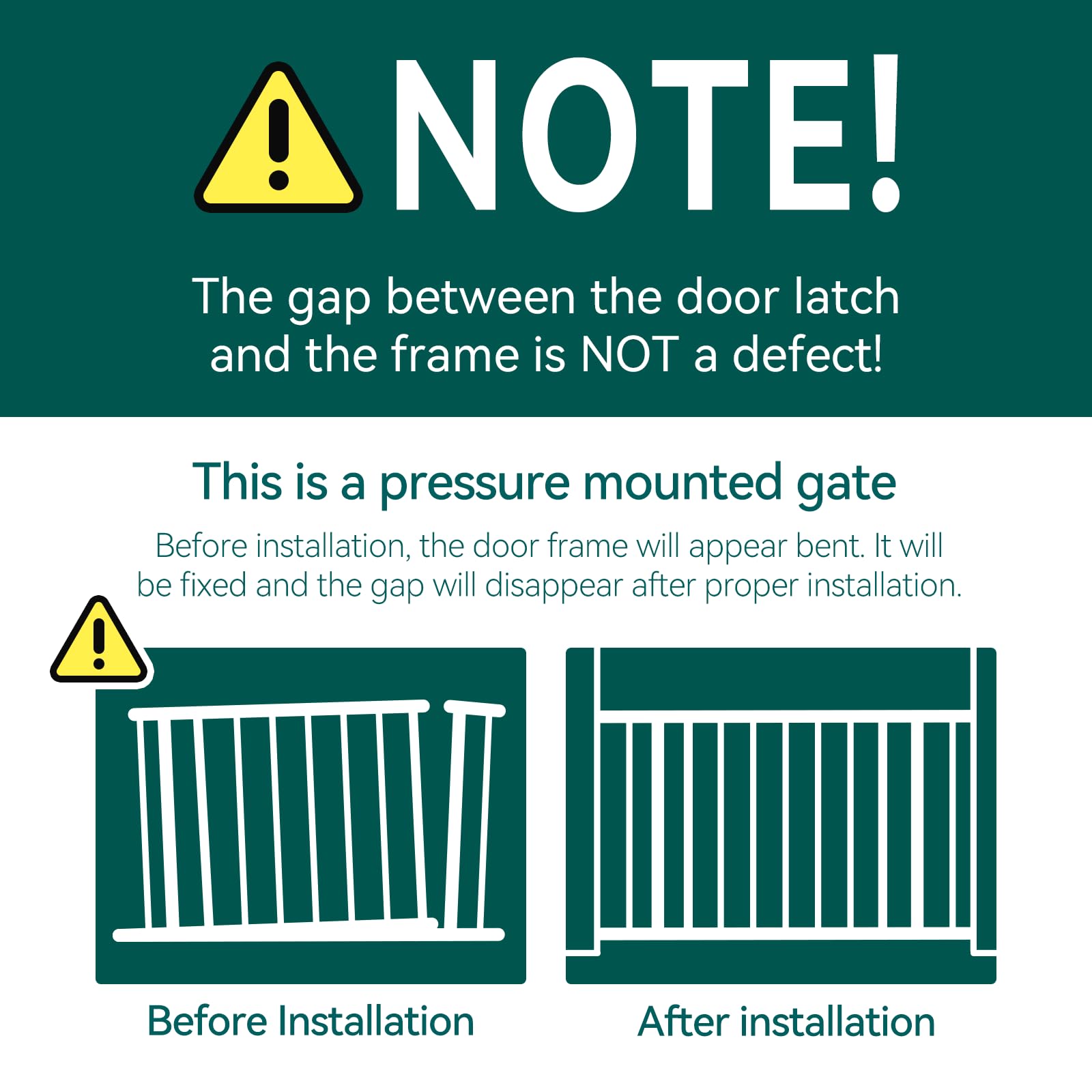 NOTE!

The gap between the door latch and the frame is NOT a defect!

This is a pressure mounted gate

Before installation, the door frame will appear bent. It will be fixed and the gap will disappear after proper installation.

Before Installation

After installation